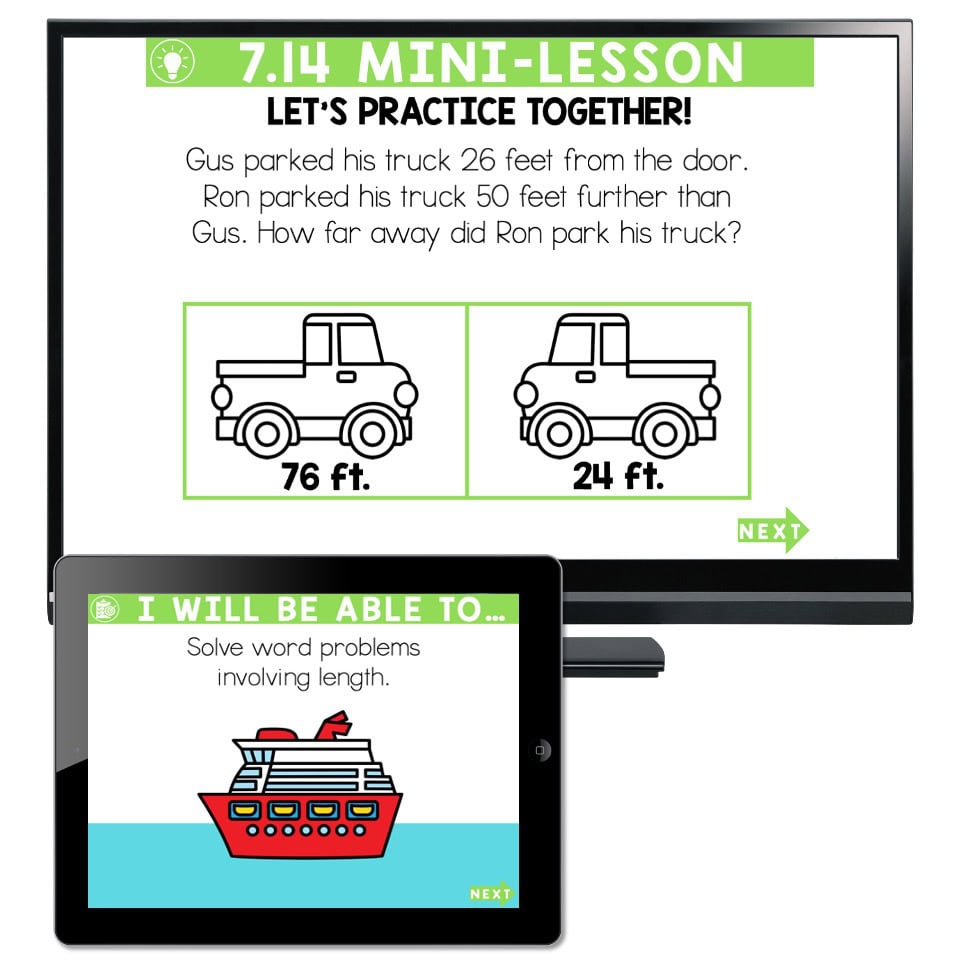 7.14 MINI-LESSON

LET'S PRACTICE TOGETHER!

Gus parked his truck 26 feet from the door. Ron parked his truck 50 feet further than Gus. How far away did Ron park his truck?

76 ft.

24 ft.

NEXT

I WILL BE ABLE TO...

Solve word problems involving length.

NEXT