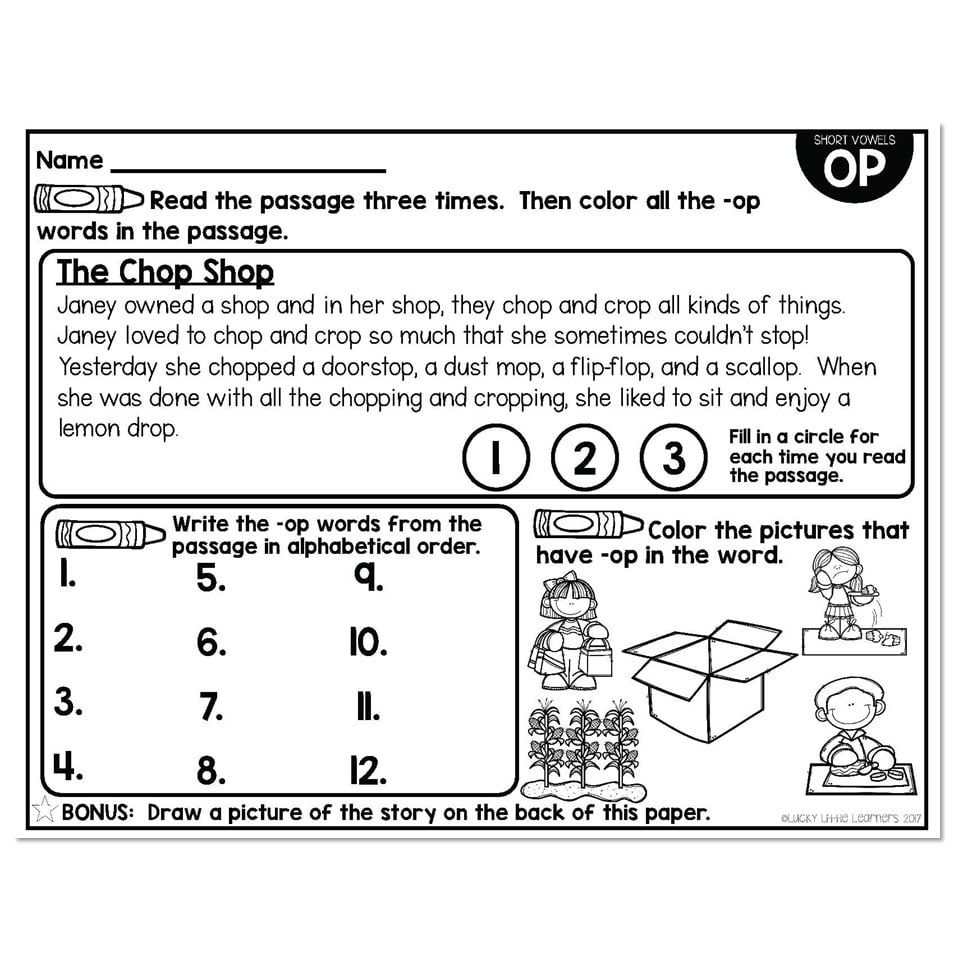 Name ___________________

SHORT VOWELS
OP

Read the passage three times. Then color all the -op words in the passage.

The Chop Shop

Janey owned a shop and in her shop, they chop and crop all kinds of things. Janey loved to chop and crop so much that she sometimes couldn't stop! Yesterday she chopped a doorstop, a dust mop, a flip-flop, and a scallop. When she was done with all the chopping and cropping, she liked to sit and enjoy a lemon drop.

1 2 3 Fill in a circle for each time you read the passage.

Write the -op words from the passage in alphabetical order.

1.
2.
3.
4.
5.
6.
7.
8.
9.
10.
11.
12.

Color the pictures that have -op in the word.

BONUS: Draw a picture of the story on the back of this paper.

©Lucky Little Learners 2017